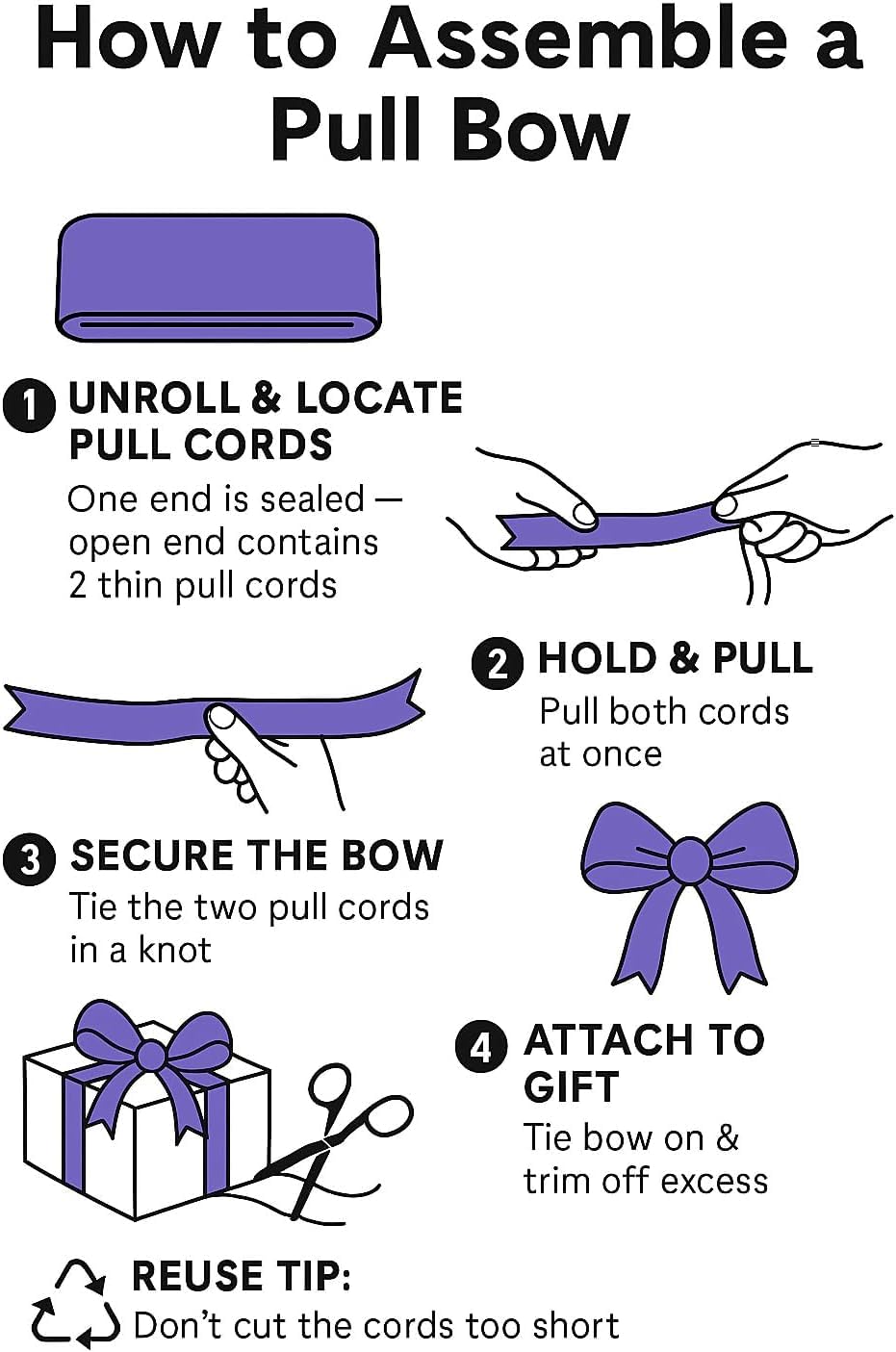 How to Assemble a Pull Bow

1 UNROLL & LOCATE PULL CORDS
One end is sealed — open end contains 2 thin pull cords

2 HOLD & PULL
Pull both cords at once

3 SECURE THE BOW
Tie the two pull cords in a knot

4 ATTACH TO GIFT
Tie bow on & trim off excess

REUSE TIP:
Don't cut the cords too short